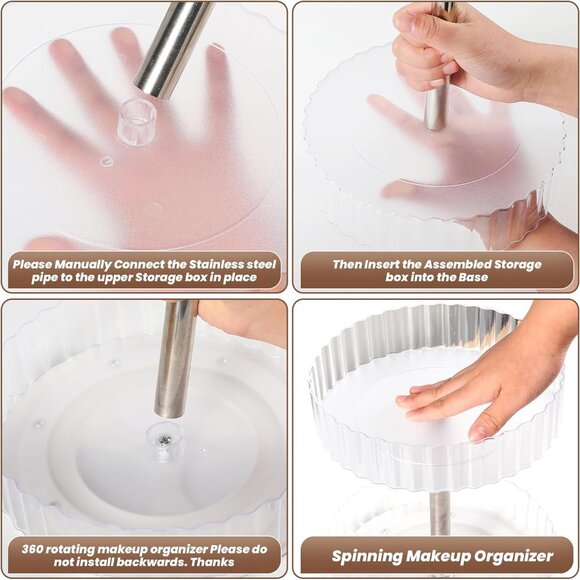 Please Manually Connect the Stainless steel pipe to the upper Storage box in place

Then Insert the Assembled Storage box into the Base

360 rotating makeup organizer Please do not install backwards. Thanks

Spinning Makeup Organizer